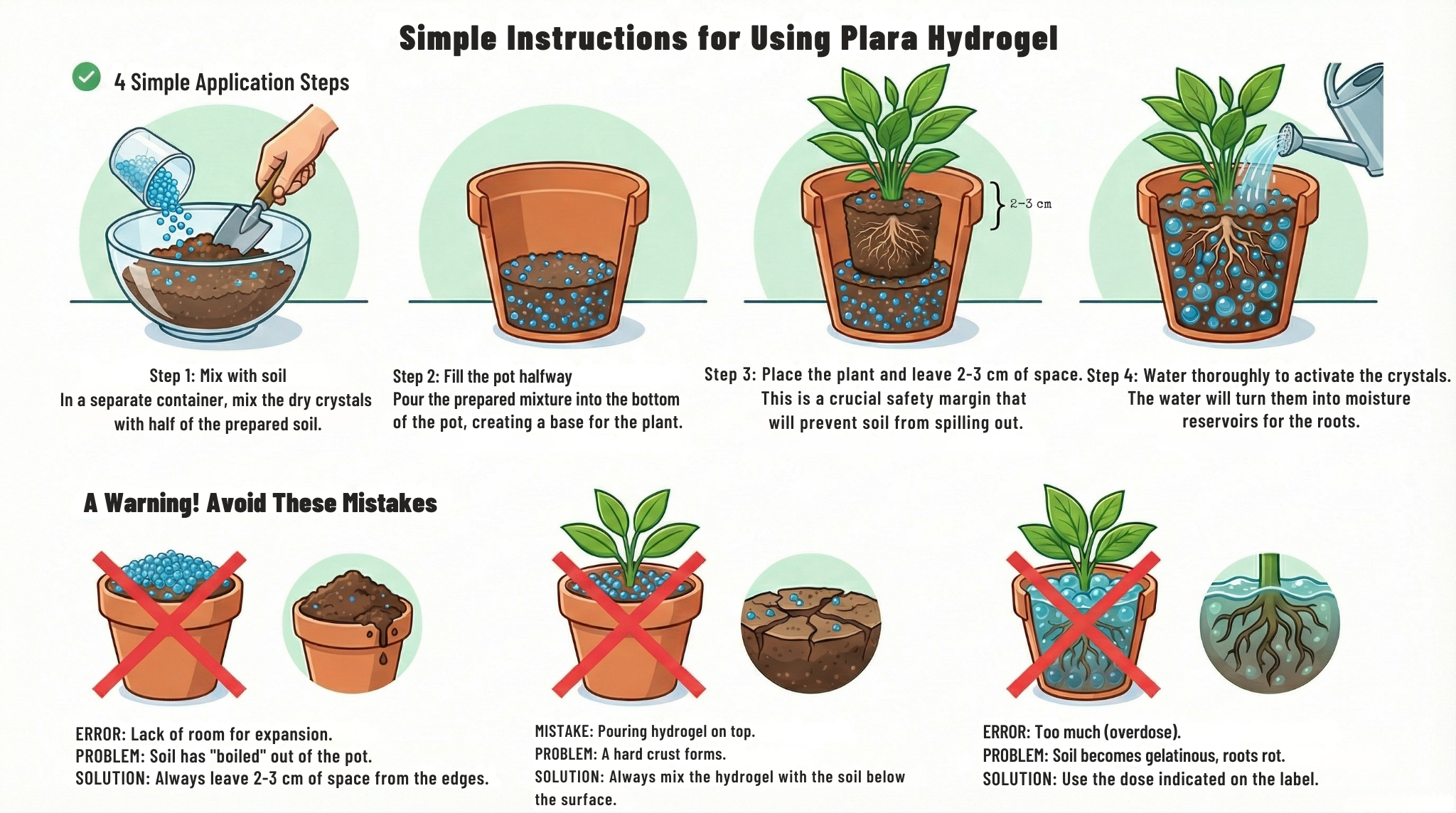 Simple Instructions for Using Plara Hydrogel

4 Simple Application Steps

2-3 cm

Step 1: Mix with soil
In a separate container, mix the dry crystals with half of the prepared soil.

Step 2: Fill the pot halfway
Pour the prepared mixture into the bottom of the pot, creating a base for the plant.

Step 3: Place the plant and leave 2-3 cm of space.
This is a crucial safety margin that will prevent soil from spilling out.

Step 4: Water thoroughly to activate the crystals.
The water will turn them into moisture reservoirs for the roots.

A Warning! Avoid These Mistakes

ERROR: Lack of room for expansion.
PROBLEM: Soil has "boiled" out of the pot.
SOLUTION: Always leave 2-3 cm of space from the edges.

MISTAKE: Pouring hydrogel on top.
PROBLEM: A hard crust forms.
SOLUTION: Always mix the hydrogel with the soil below the surface.

ERROR: Too much (overdose).
PROBLEM: Soil becomes gelatinous, roots rot.
SOLUTION: Use the dose indicated on the label.